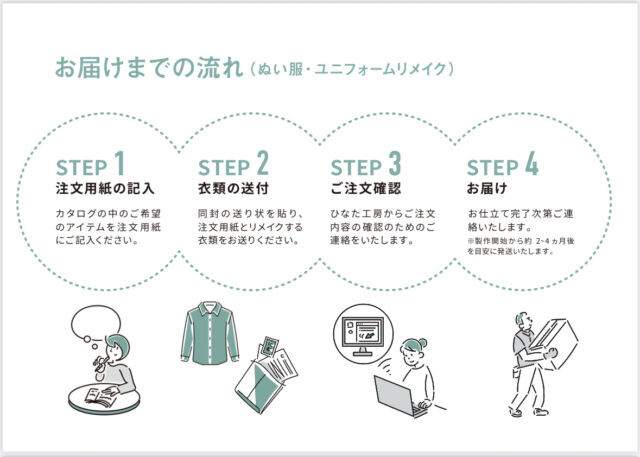 お届けまでの流れ（ぬい服・ユニフォームリメイク）

STEP 1
注文用紙の記入

カタログの中のご希望のアイテムを注文用紙にご記入ください。

STEP 2
衣類の送付

同封の送り状を貼り、注文用紙とリメイクする衣類をお送りください。

STEP 3
ご注文確認

ひなた工房からご注文内容の確認のためのご連絡をいたします。

STEP 4
お届け

お仕立て完了次第ご連絡いたします。
※製作開始から約 2~4ヵ月後を目安に発送いたします。